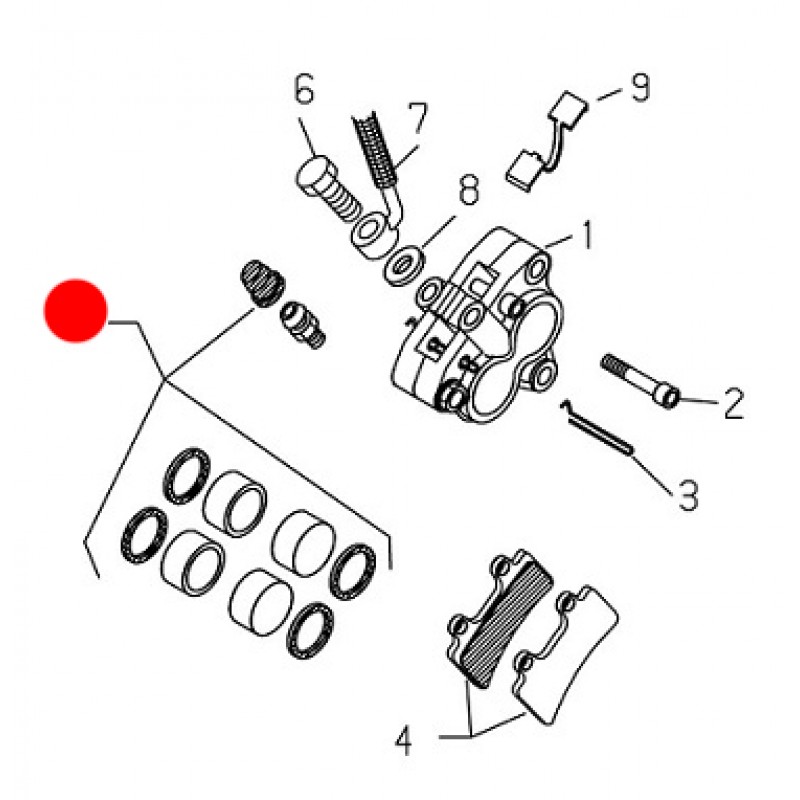 6
7
9
8
1
2
3
4